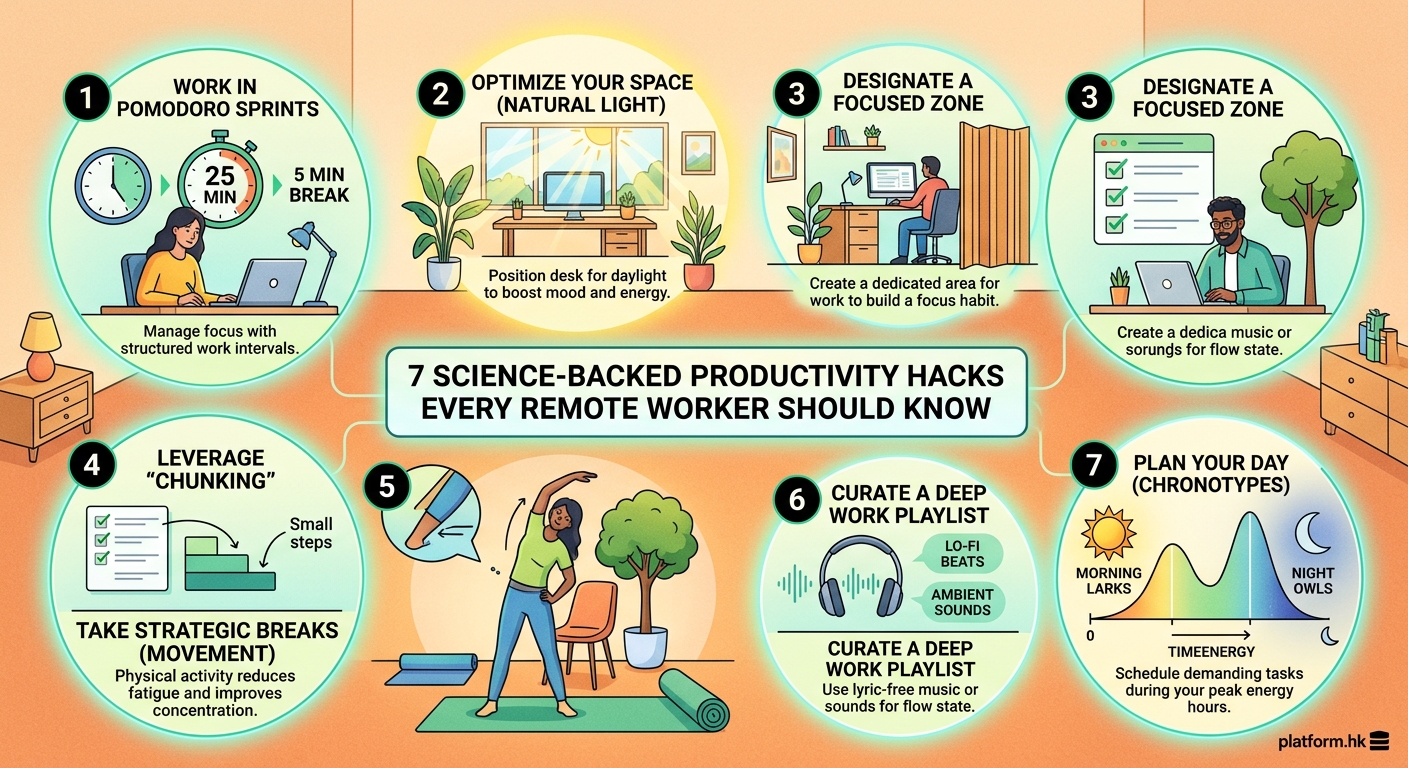 1 WORK IN POMODORO SPRINTS

25 MIN

5 MIN BREAK

Manage focus with structured work intervals.

2 OPTIMIZE YOUR SPACE (NATURAL LIGHT)

Position desk for daylight to boost mood and energy.

3 DESIGNATE A FOCUSED ZONE

Create a dedicated area for work to build a focus habit.

3 DESIGNATE A FOCUSED ZONE

Create a dedica music or sorunds for flow state.

7 SCIENCE-BACKED PRODUCTIVITY HACKS EVERY REMOTE WORKER SHOULD KNOW

4 LEVERAGE "CHUNKING"

Small steps

TAKE STRATEGIC BREAKS (MOVEMENT)

Physical activity reduces fatigue and improves concentration.

5

6 CURATE A DEEP WORK PLAYLIST

LO-FI BEATS

AMBIENT SOUNDS

CURATE A DEEP WORK PLAYLIST

Use lyric-free music or sounds for flow state.

7 PLAN YOUR DAY (CHRONOTYPES)

MORNING LARKS

NIGHT OWLS

0

TIMEENERGY

Schedule demanding tasks during your peak energy hours.

platform.hk